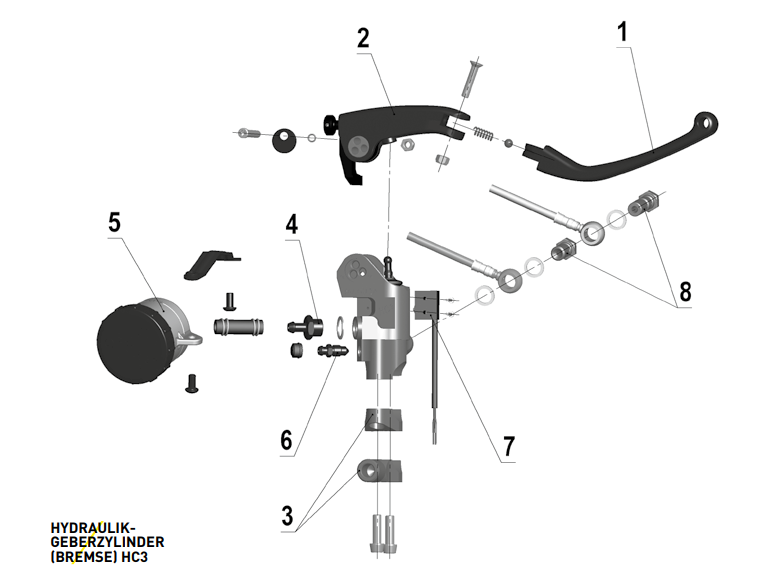 2
1
5
4
8
6
7
3
HYDRAULIK-GEBERZYLINDER (BREMSE) HC3