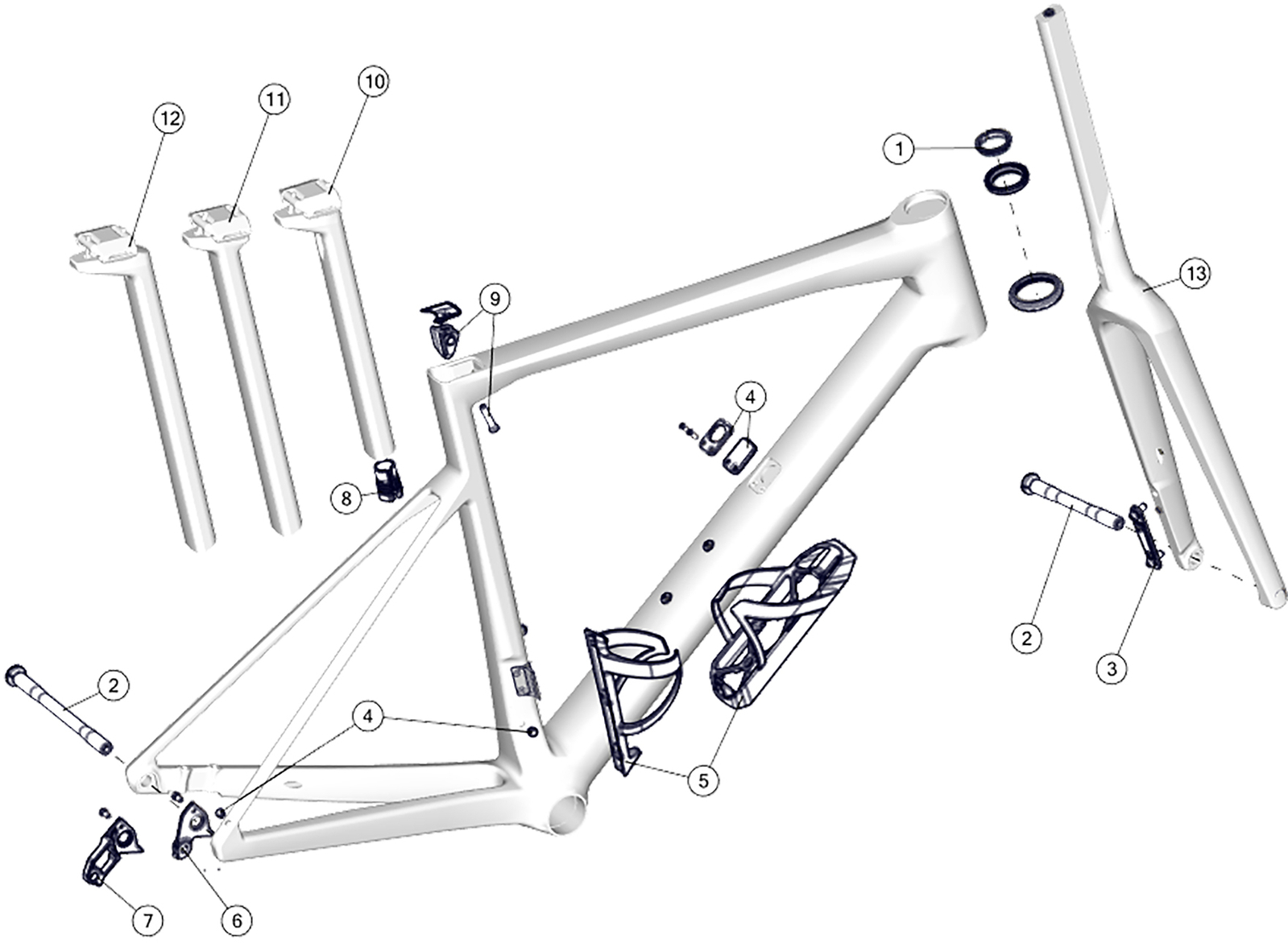 12
11
10
1
13
9
4
8
2
3
2
4
5
7
6